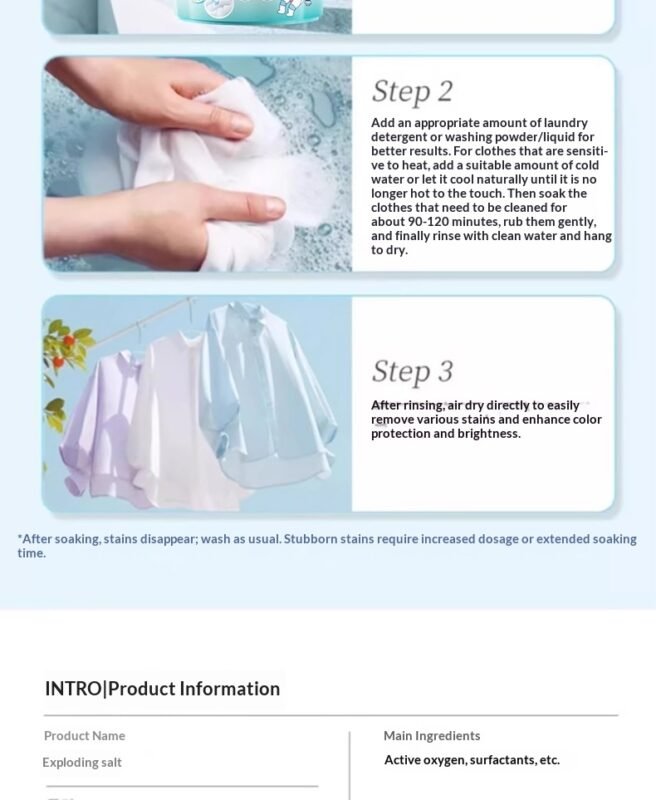 Step 2

Add an appropriate amount of laundry detergent or washing powder/liquid for better results. For clothes that are sensitive to heat, add a suitable amount of cold water or let it cool naturally until it is no longer hot to the touch. Then soak the clothes that need to be cleaned for about 90-120 minutes, rub them gently, and finally rinse with clean water and hang to dry.

Step 3

After rinsing, air dry directly to easily remove various stains and enhance color protection and brightness.

*After soaking, stains disappear; wash as usual. Stubborn stains require increased dosage or extended soaking time.

INTRO|Product Information

Product Name

Exploding salt

Main Ingredients

Active oxygen, surfactants, etc.